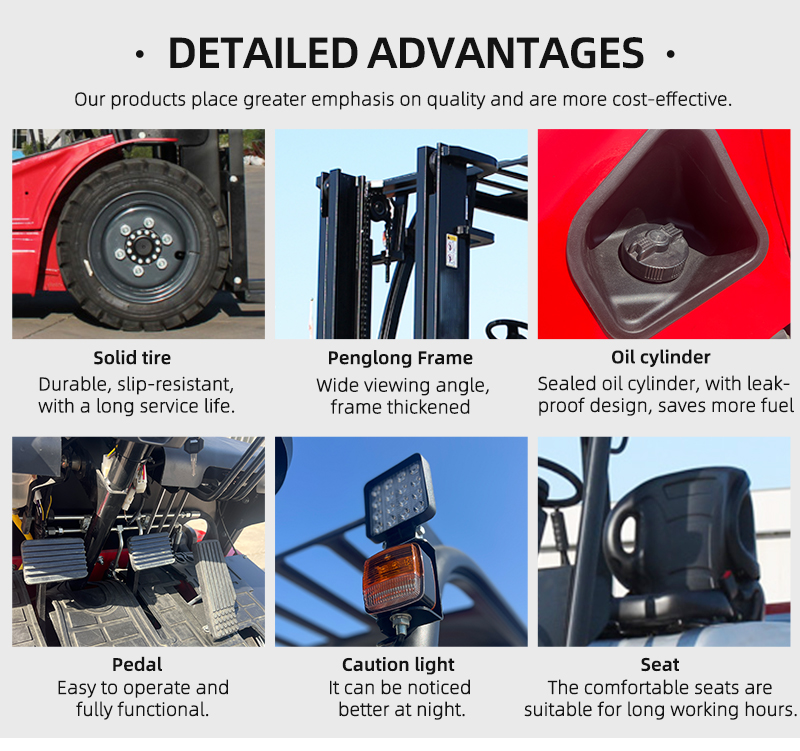 · DETAILED ADVANTAGES ·

Our products place greater emphasis on quality and are more cost-effective.

Solid tire
Durable, slip-resistant, with a long service life.

Penglong Frame
Wide viewing angle, frame thickened

Oil cylinder
Sealed oil cylinder, with leak-proof design, saves more fuel

Pedal
Easy to operate and fully functional.

Caution light
It can be noticed better at night.

Seat
The comfortable seats are suitable for long working hours.