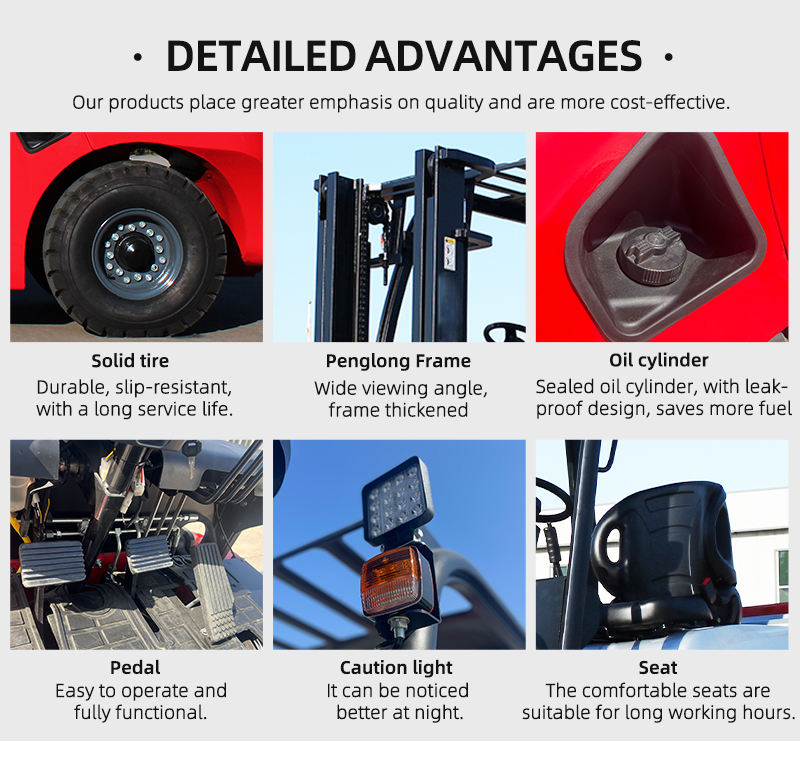 · DETAILED ADVANTAGES ·

Our products place greater emphasis on quality and are more cost-effective.

Solid tire
Durable, slip-resistant, with a long service life.

Penglong Frame
Wide viewing angle, frame thickened

Oil cylinder
Sealed oil cylinder, with leak-proof design, saves more fuel

Pedal
Easy to operate and fully functional.

Caution light
It can be noticed better at night.

Seat
The comfortable seats are suitable for long working hours.